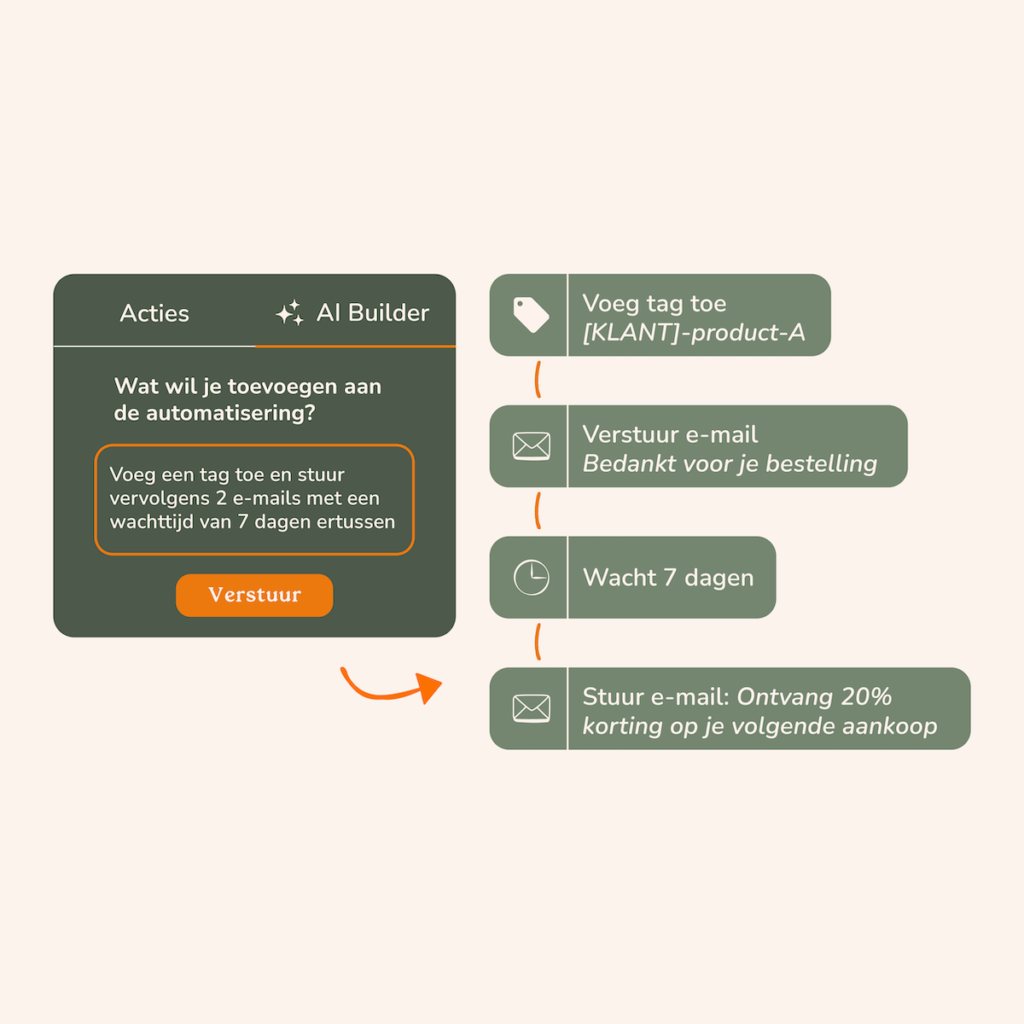 Acties
AI Builder

Wat wil je toevoegen aan de automatisering?

Voeg een tag toe en stuur vervolgens 2 e-mails met een wachttijd van 7 dagen ertussen

Verstuur

Voeg tag toe
[KLANT]-product-A

Verstuur e-mail
Bedankt voor je bestelling

Wacht 7 dagen

Stuur e-mail: Ontvang 20% korting op je volgende aankoop