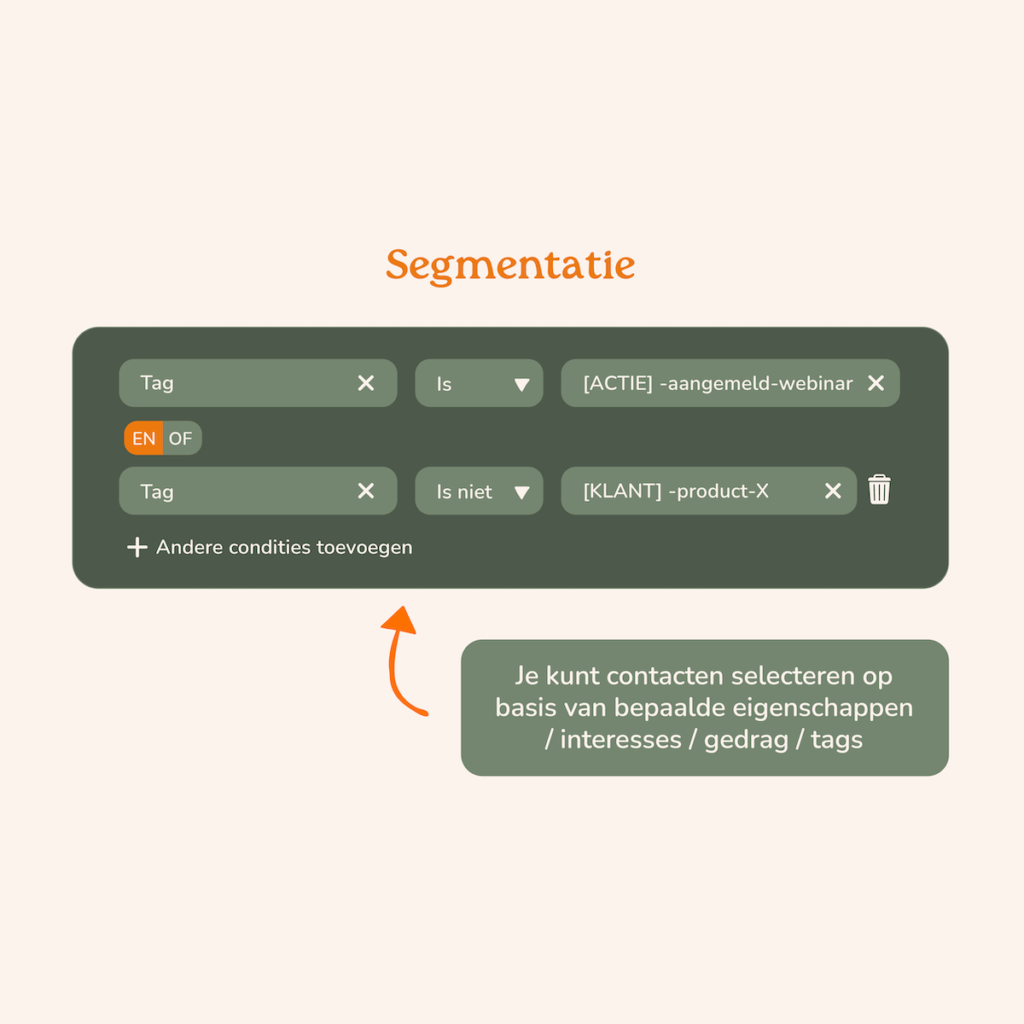 Segmentatie

Tag ✕ Is ▼ [ACTIE] -aangemeld-webinar ✕

EN OF

Tag ✕ Is niet ▼ [KLANT] -product-X ✕

+ Andere condities toevoegen

Je kunt contacten selecteren op basis van bepaalde eigenschappen / interesses / gedrag / tags